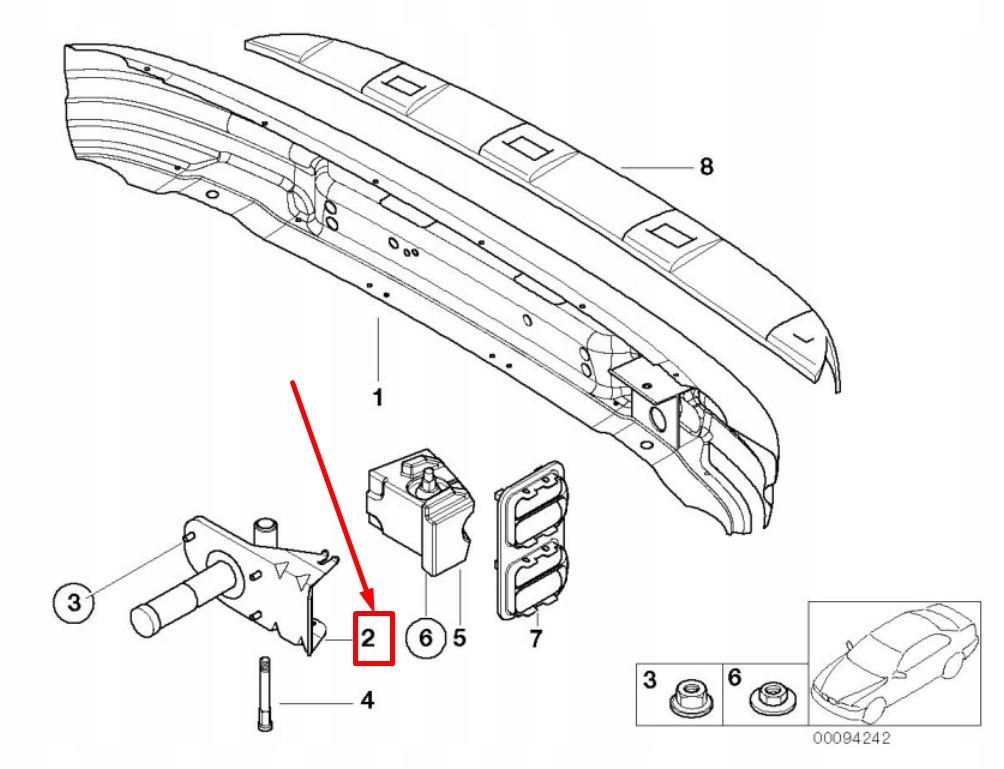 8
1
3
2
6
5
7
4
3
6
00094242