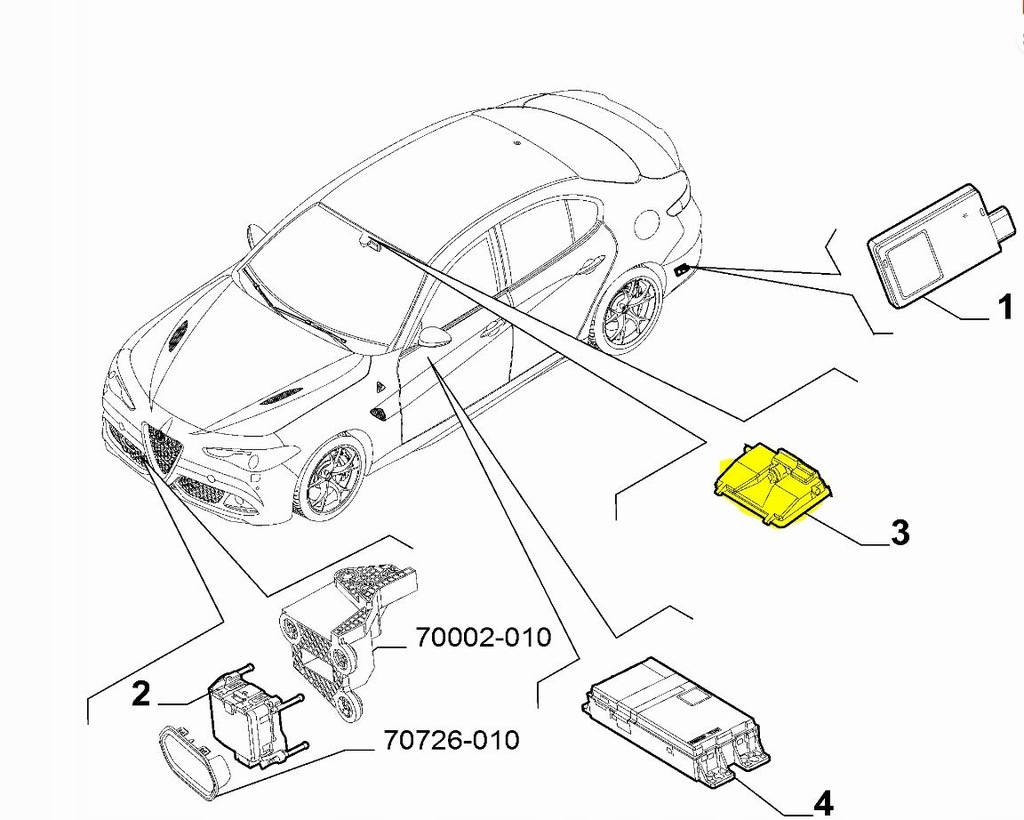 1

3

70002-010

2

70726-010

4