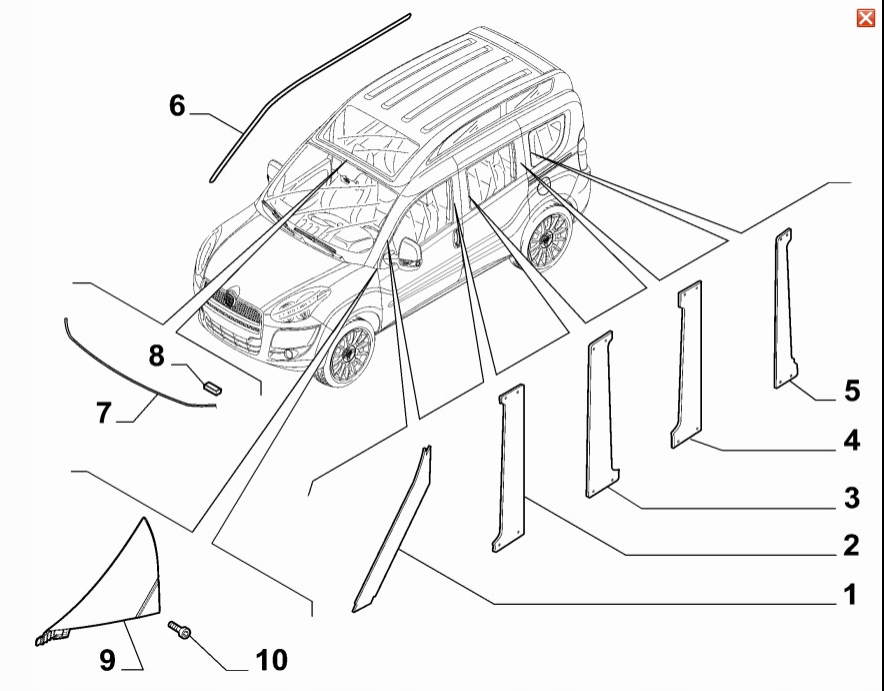 6
8
7
5
4
3
2
1
9
10