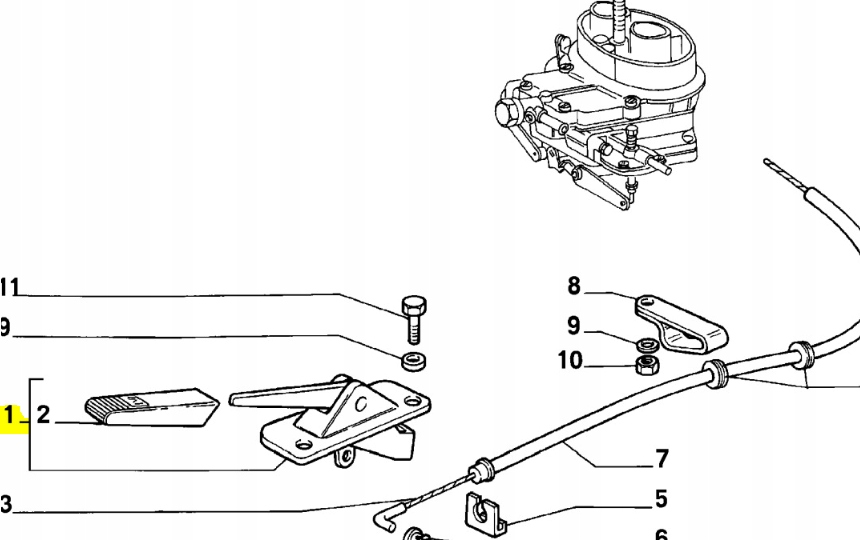 11
9
1
2
3
8
9
10
7
5
6