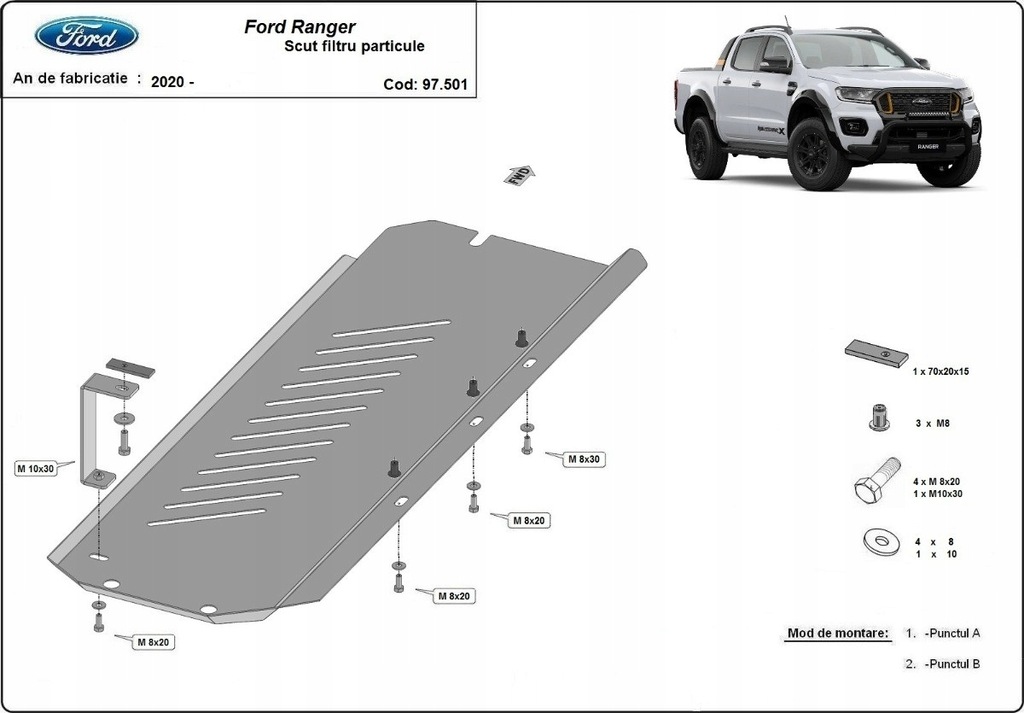 Ford

Ford Ranger
Scut filtru particule

An de fabricatie : 2020 -

Cod: 97.501

FWD

RANGER

M 10x30

M 8x30

M 8x20

M 8x20

M 8x20

1 x 70x20x15

3 x M8

4 x M 8x20
1 x M10x30

4 x 8
1 x 10

Mod de montare: 1. -Punctul A

2. -Punctul B