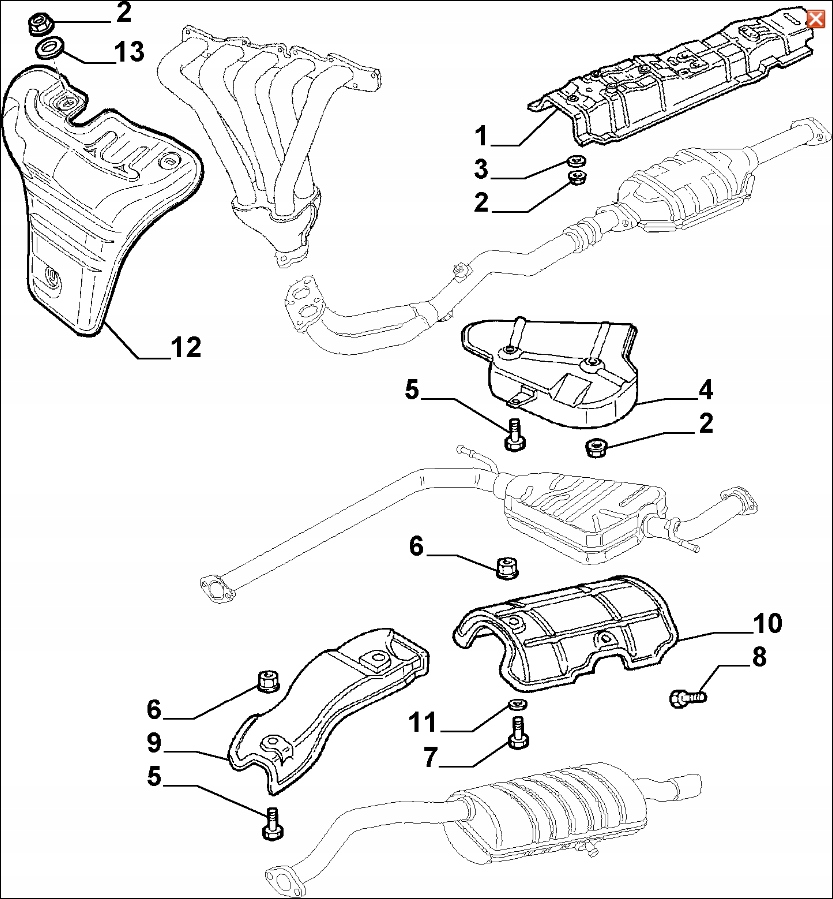 2
13
1
3
2
12
5
4
2
6
10
8
6
11
9
7
5