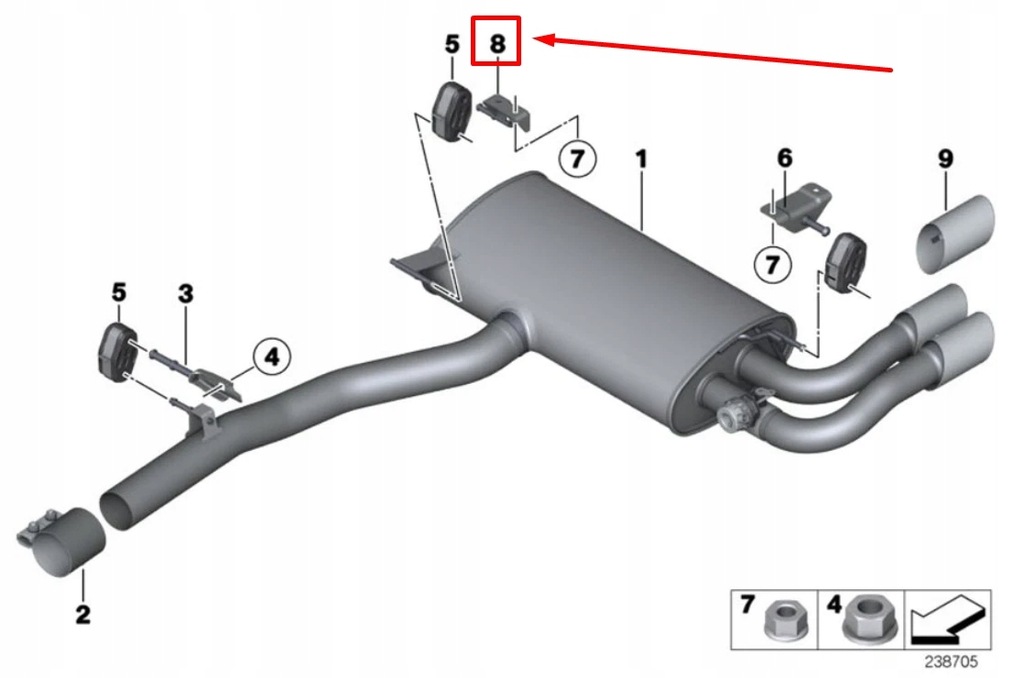 5
8
7
1
6
9
7
5
3
4
2
7
4
238705