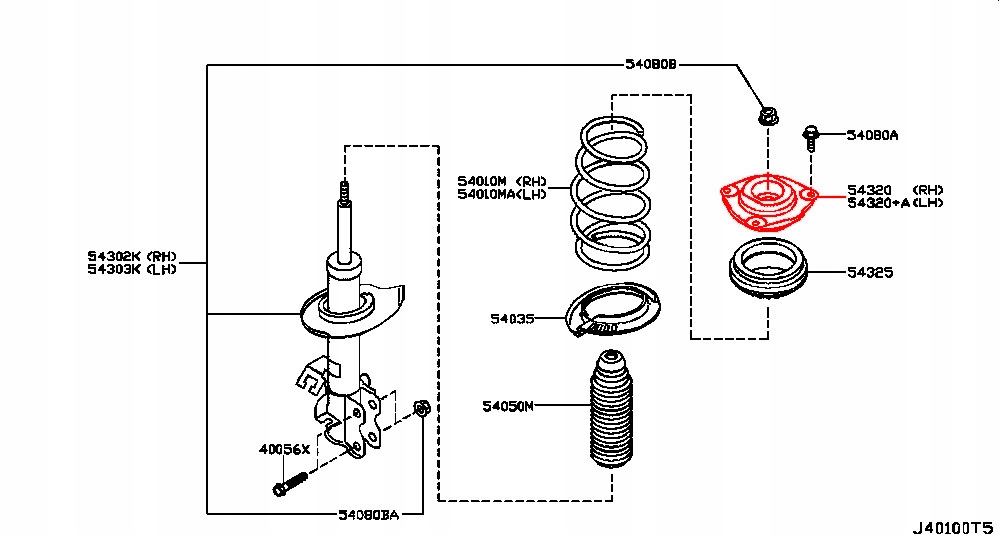 54080B

54080A

54010M (RH)
54010MA(LH)

54320 (RH)
54320+A(LH)

54302K (RH)
54303K (LH)

54325

54035

54050M

40056X

54080BA

J40100T5