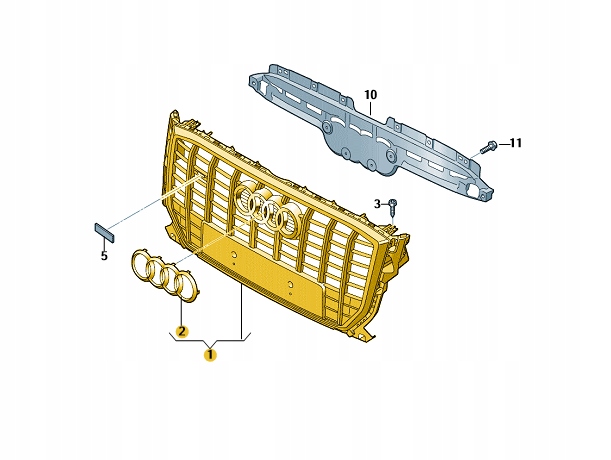 10
11
3
5
2
1