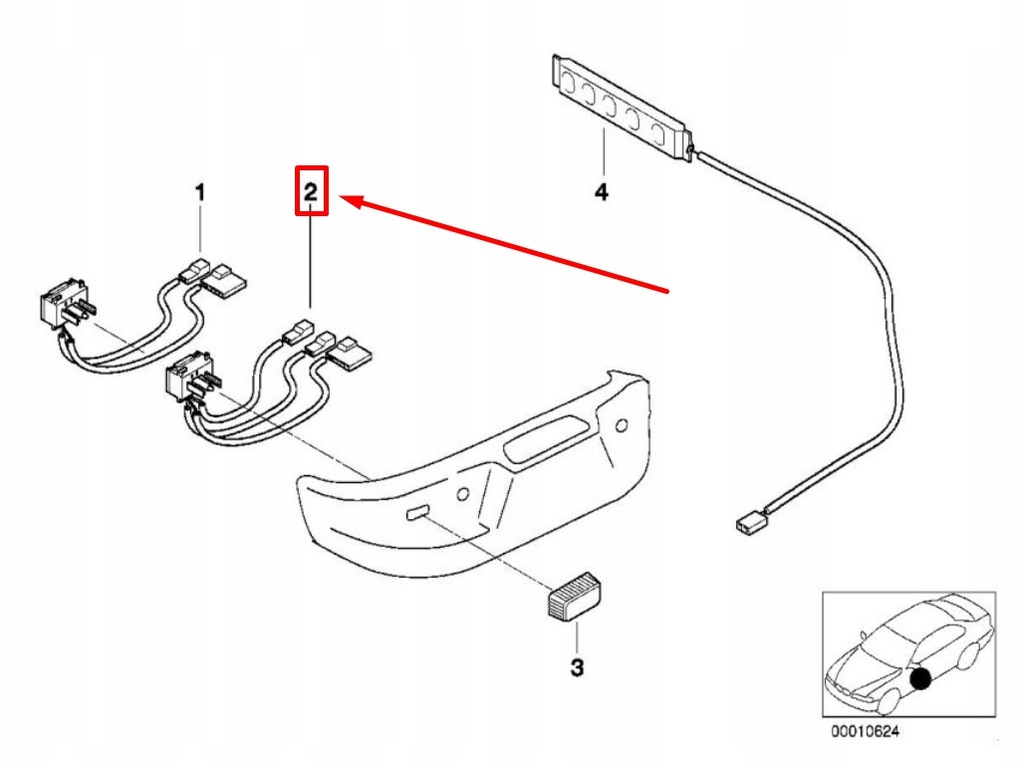 1
2
4
3
00010624