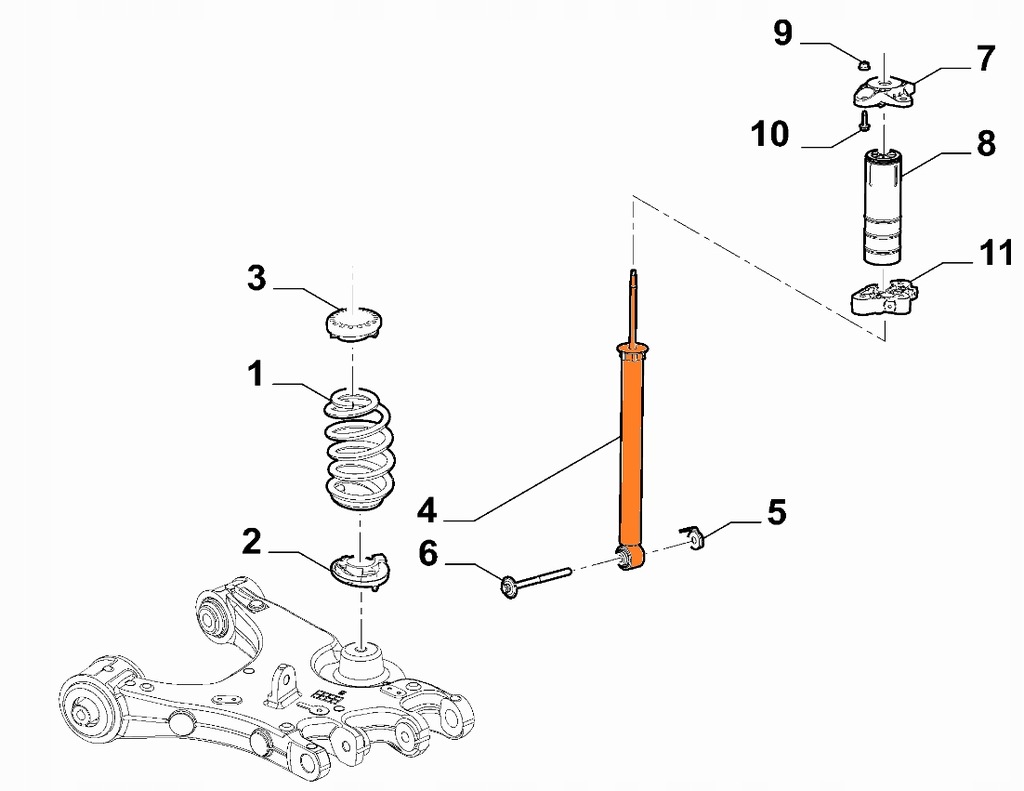 9
7
10
8
11
3
1
4
5
2
6