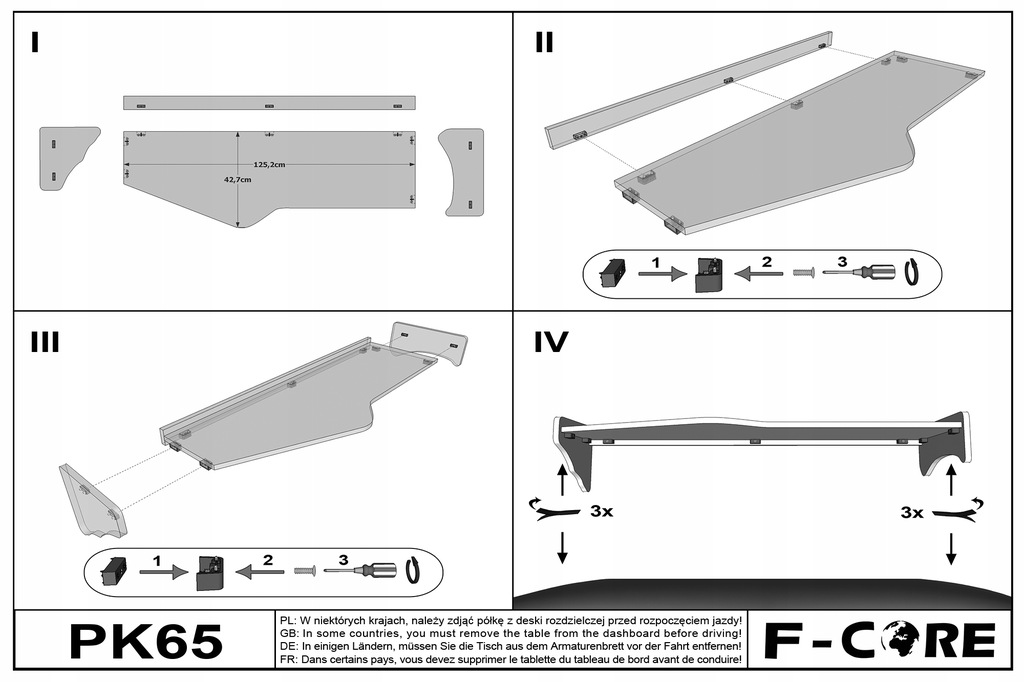 I

125,2cm

42,7cm

II

1

2

3

III

1

2

3

IV

3x

3x

PK65

PL: W niektórych krajach, należy zdjąć półkę z deski rozdzielczej przed rozpoczęciem jazdy!
GB: In some countries, you must remove the table from the dashboard before driving!
DE: In einigen Ländern, müssen Sie die Tisch aus dem Armaturenbrett vor der Fahrt entfernen!
FR: Dans certains pays, vous devez supprimer le tablette du tableau de bord avant de conduire!

F-CORE