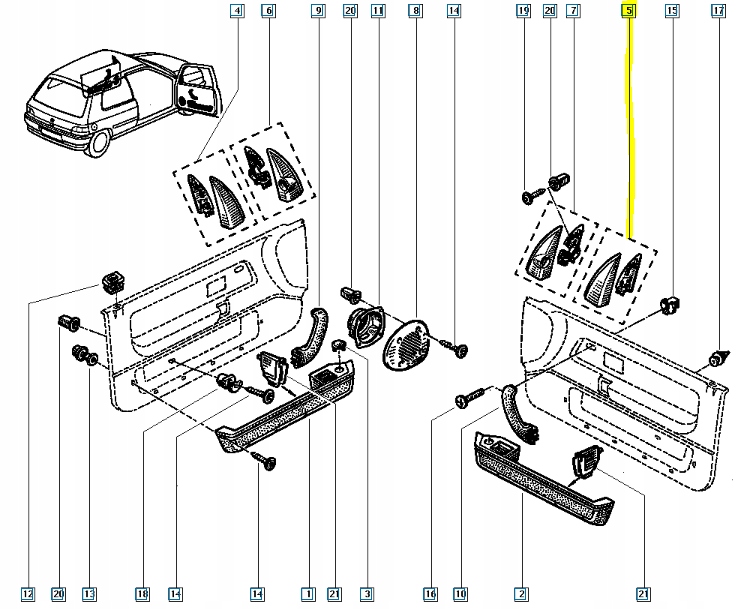 4 6 9 20 11 8 14 19 20 7 5 15 17

12 20 13 18 14 14 1 21 3 16 10 2 21