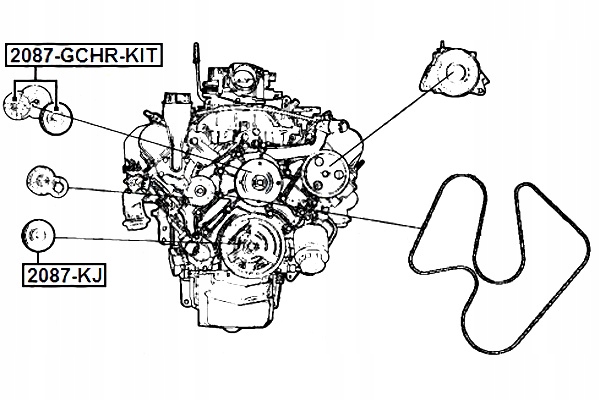 2087-GCHR-KIT

2087-KJ