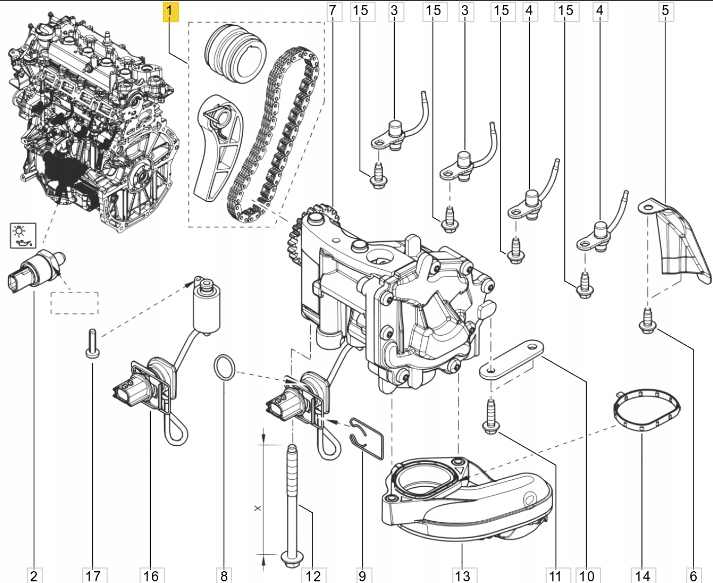 1
7
15
3
15
3
15
4
15
4
5
X
2
17
16
8
12
9
13
11
10
14
6