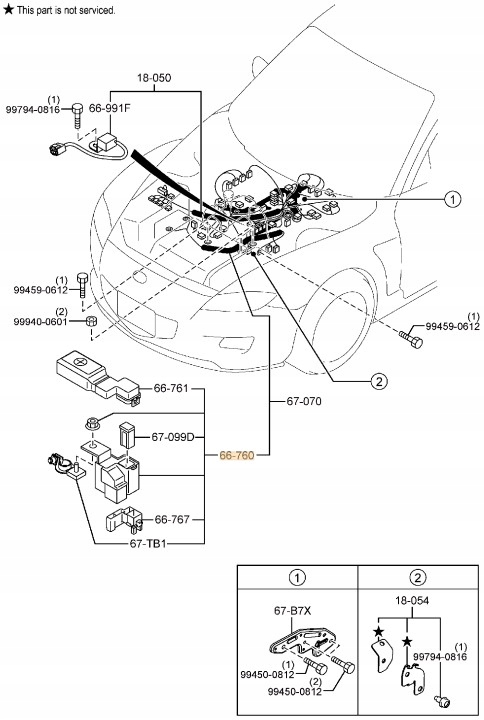 ★ This part is not serviced.

18-050
(1)
99794-0816
66-991F
1
(1)
99459-0612
(2)
99940-0601
(1)
99459-0612
2
66-761
67-070
67-099D
66-760
66-767
67-TB1

1
67-B7X
(1)
99450-0812
(2)
99450-0812

2
18-054
★
★
(1)
99794-0816