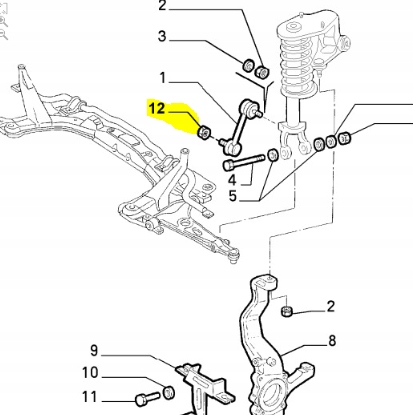 2
3
1
12
4
5
2
8
9
10
11