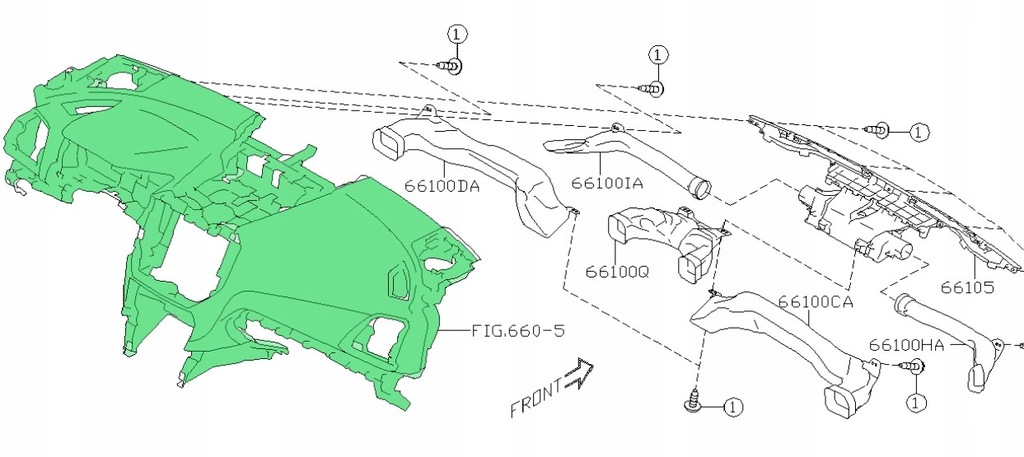 1
1
1
66100DA
66100IA
66100Q
66105
66100CA
66100HA
FIG.660-5
FRONT
1
1