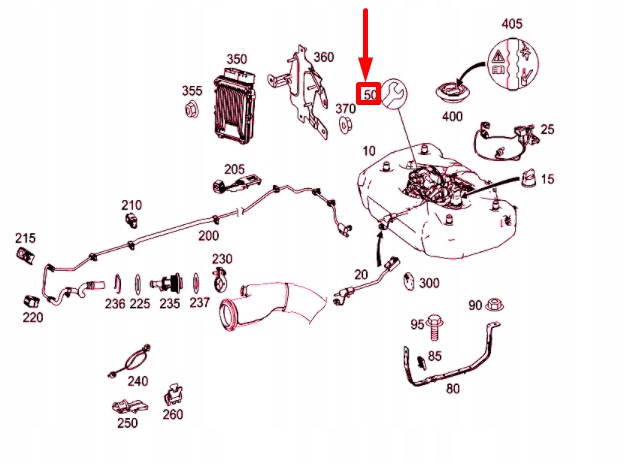 405
350
360
355
50
370
400
25
10
205
15
210
200
215
230
20
300
236
225
235
237
220
90
95
85
80
240
250
260