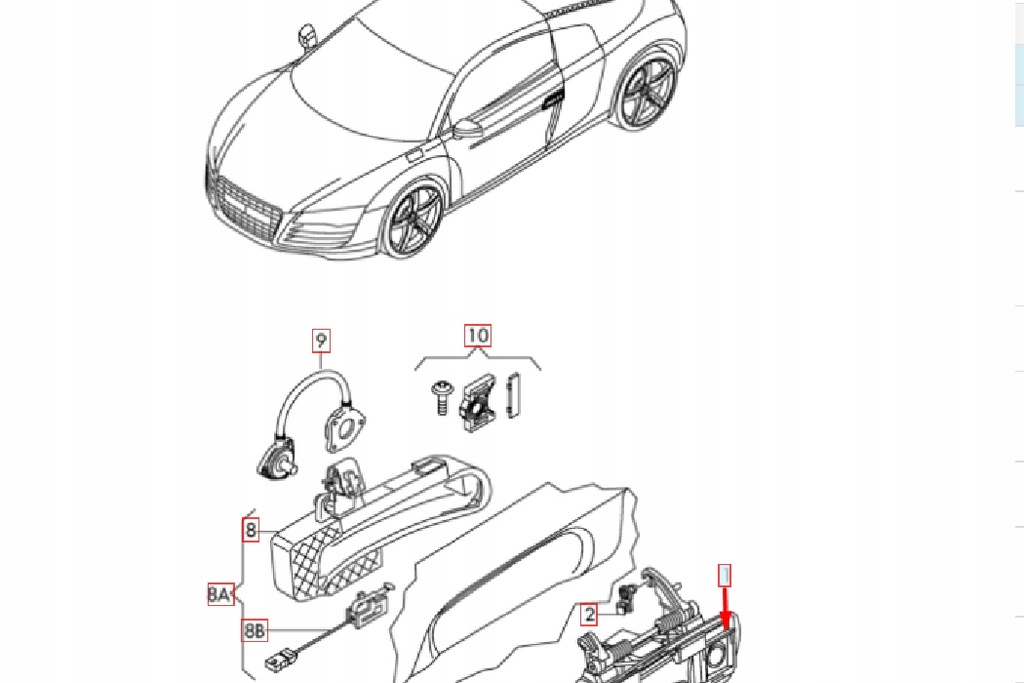 9

10

8

8A

8B

2

1