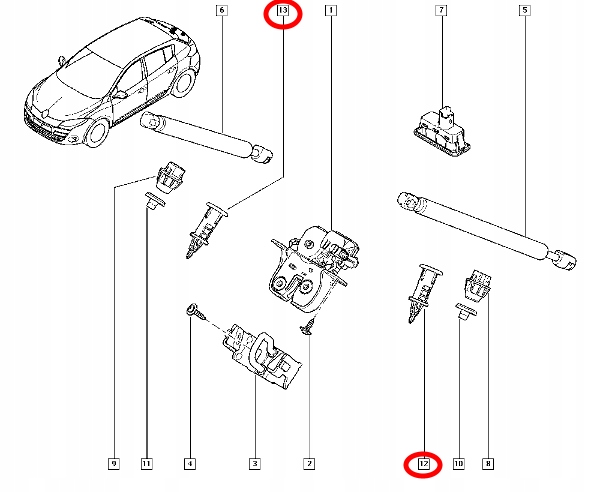 6
13
1
7
5
9
11
4
3
2
12
10
8