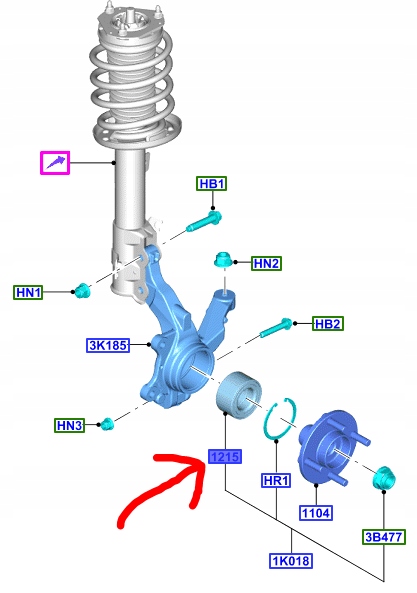 HB1
HN2
HN1
HB2
3K185
HN3
1215
HR1
1104
3B477
1K018