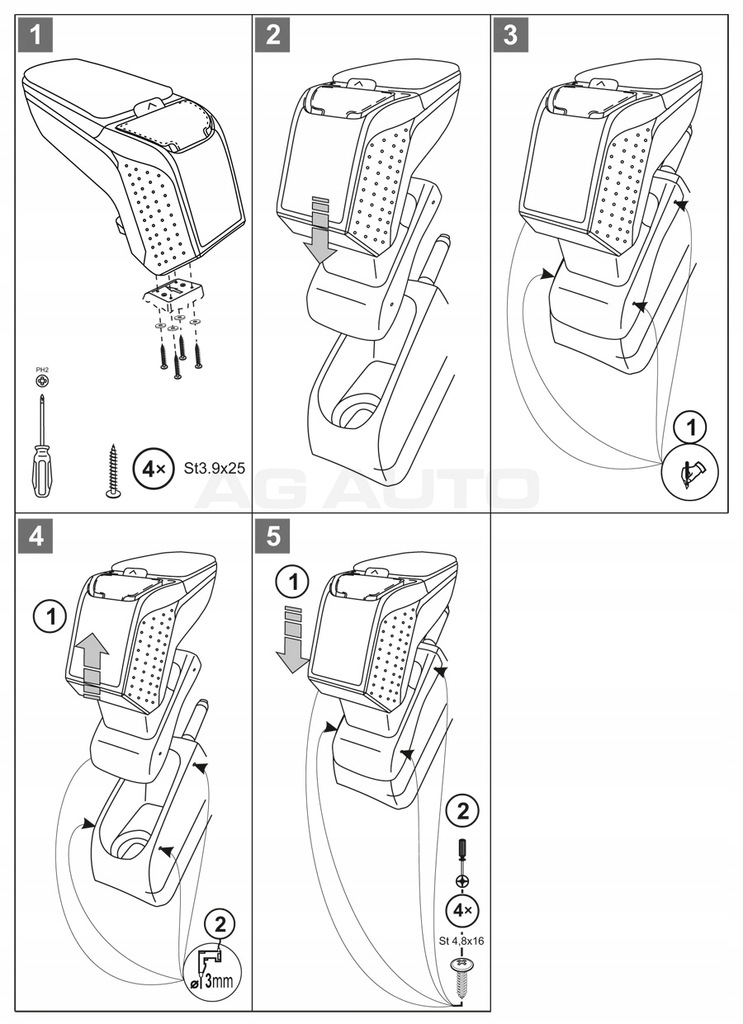 1

PH2

4× St3.9x25

2

3

1

AG AUTO

4

1

2

ø 3mm

5

1

2

4×

St 4,8x16