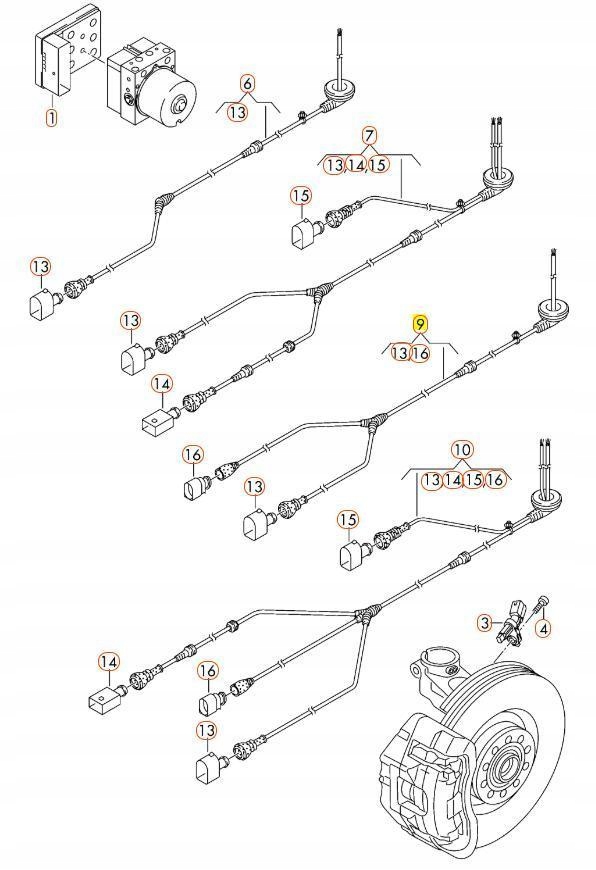 1
6
13
7
13 14 15
15
13
13
14
9
13 16
16
13
10
13 14 15 16
15
3
4
14
16
13