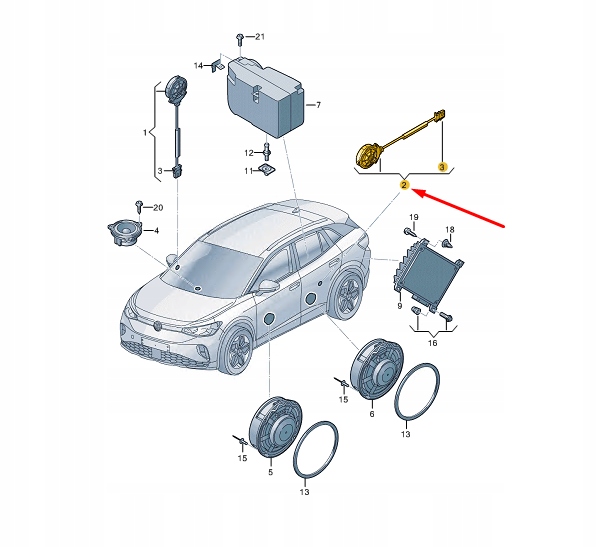 21
14
7
1
12
3
11
3
2
20
4
19
18
9
16
15
6
13
15
5
13