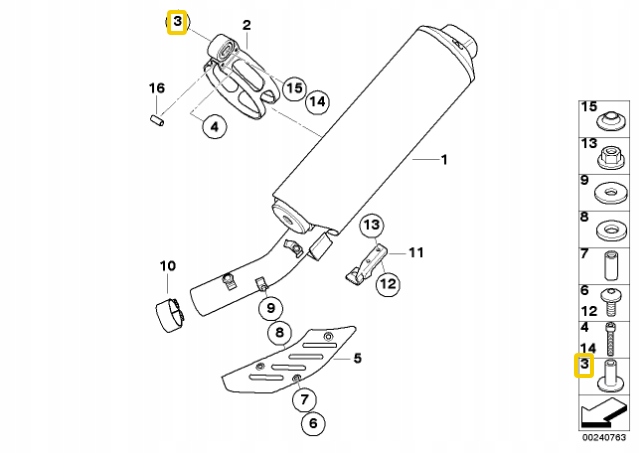 3
2
16
15
14
4
1
13
11
12
10
9
8
5
7
6
15
13
9
8
7
6
12
4
14
3
00240763