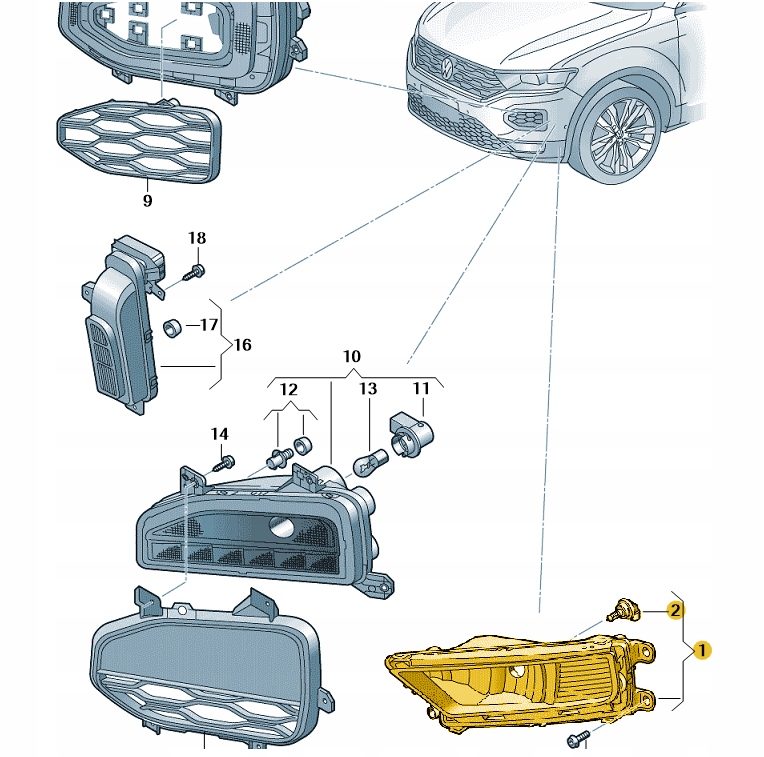 9
18
17
16
10
12
13
11
14
2
1