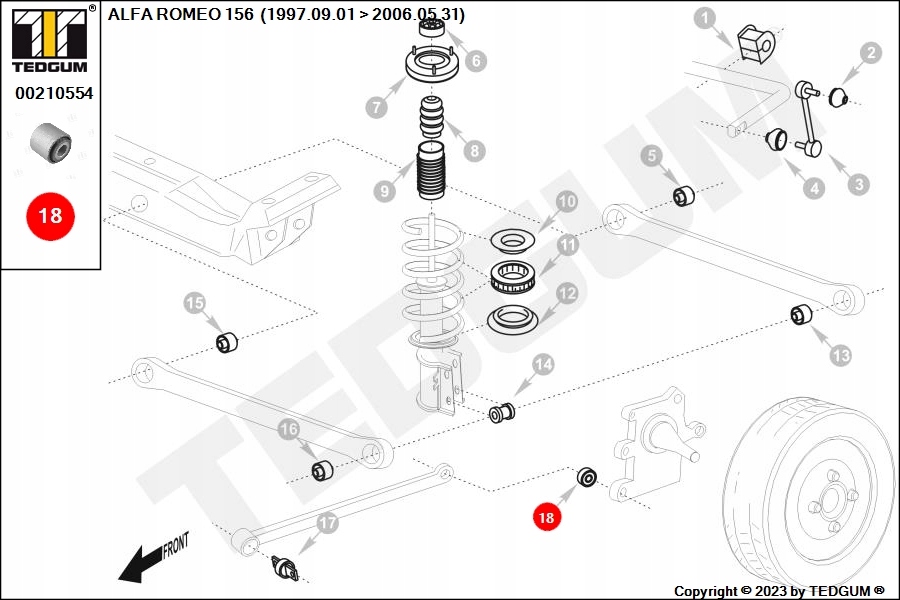 TEDGUM ®

00210554

18

ALFA ROMEO 156 (1997.09.01 > 2006.05.31)

1
2
3
4
5
6
7
8
9
10
11
12
13
14
15
16
17
18

FRONT

TEDGUM

Copyright © 2023 by TEDGUM ®