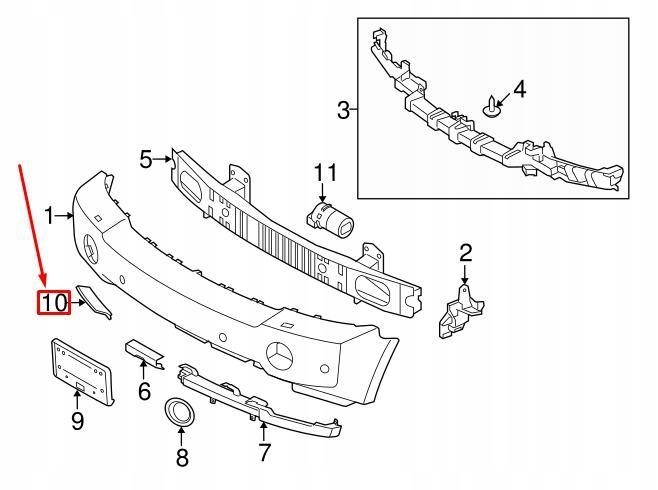 3
4
5
11
1
2
10
6
9
8
7