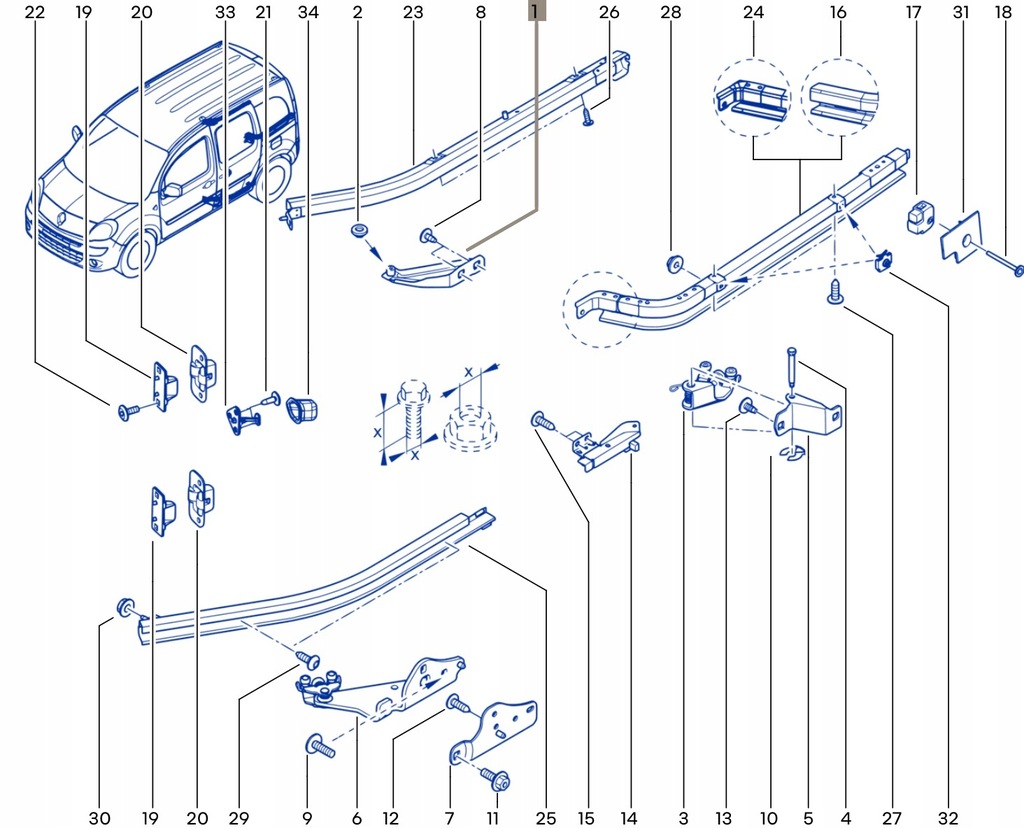 22 19 20 33 21 34 2 23 8 1 26 28 24 16 17 31 18

x x x x

30 19 20 29 9 6 12 7 11 25 15 14 3 13 10 5 4 27 32