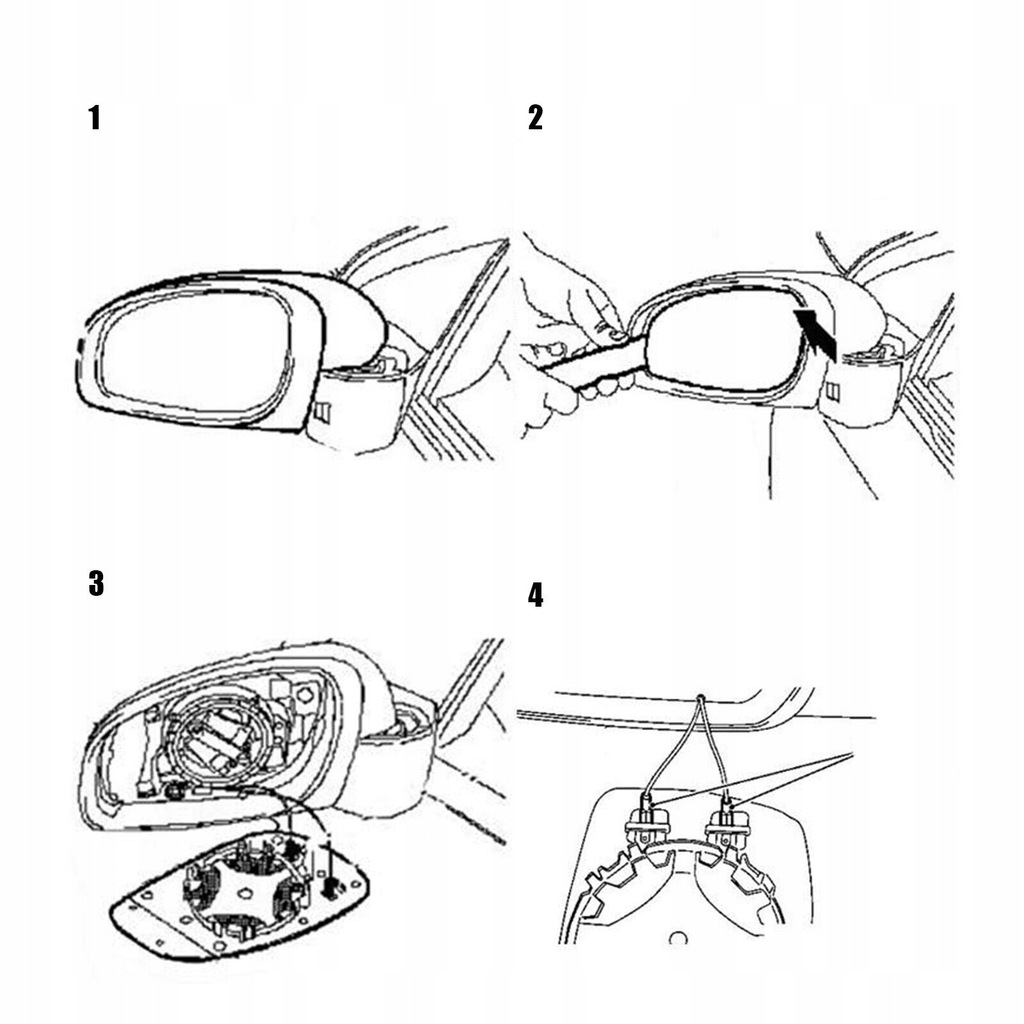 1

2

3

4