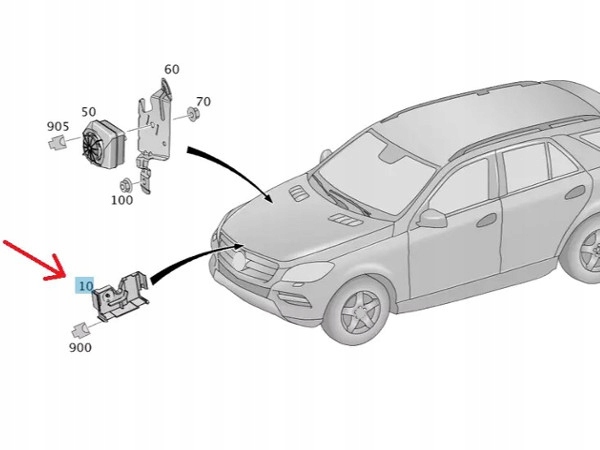 60
70
50
905
100
10
900