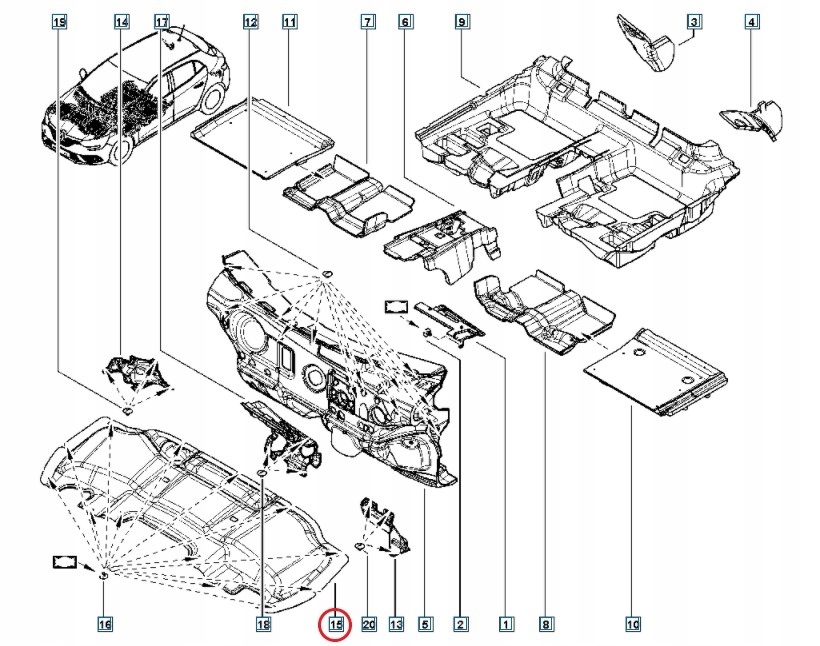 19
14
17
12
11
7
6
9
3
4
16
18
15
20
13
5
2
1
8
10