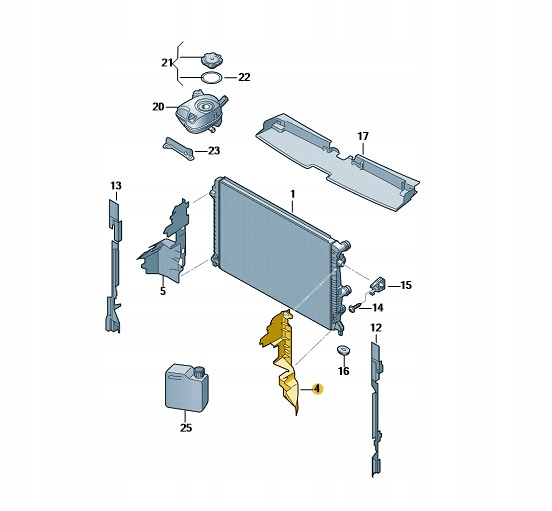 21
22
20
23
17
13
1
5
15
14
12
16
4
25