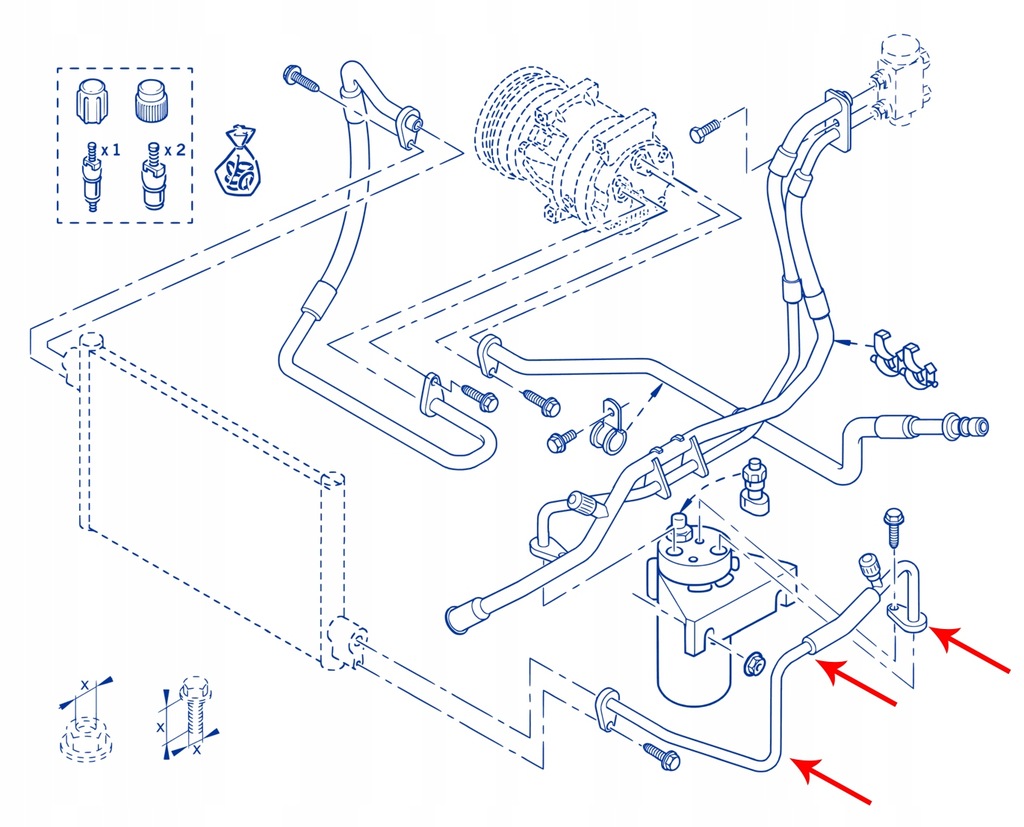 x 1
x 2
x
x
x