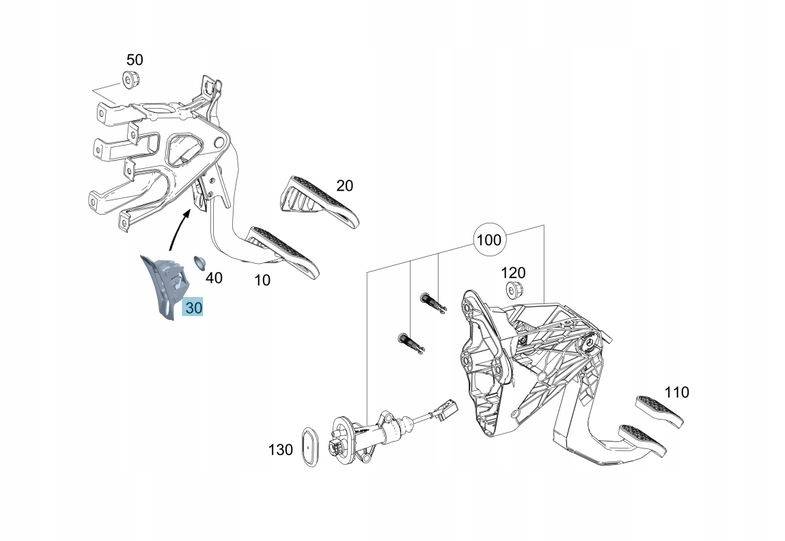 50
20
40
10
30
100
120
110
130