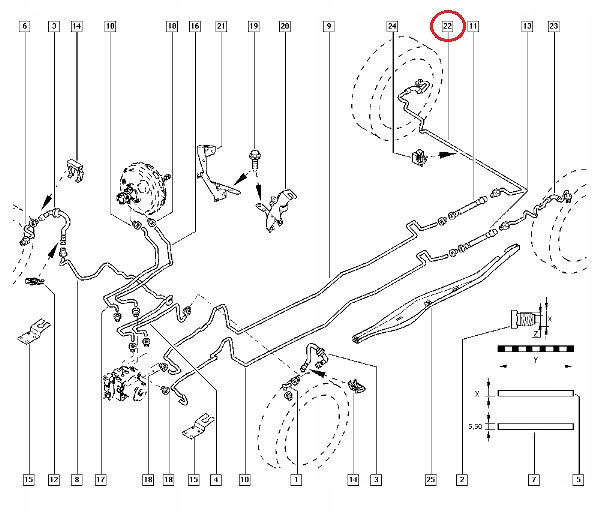 6 3 14 18 18 16 21 19 20 9 24 22 11 13 23

X
Z
Y
X
5,50

15 12 8 17 18 18 15 4 10 1 14 3 25 2 7 5