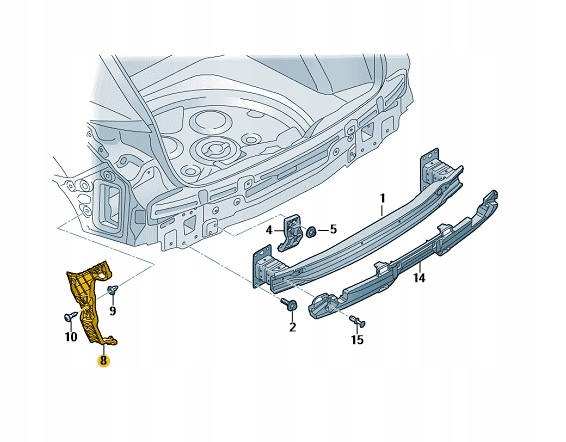 1
4
5
14
9
2
10
15
8