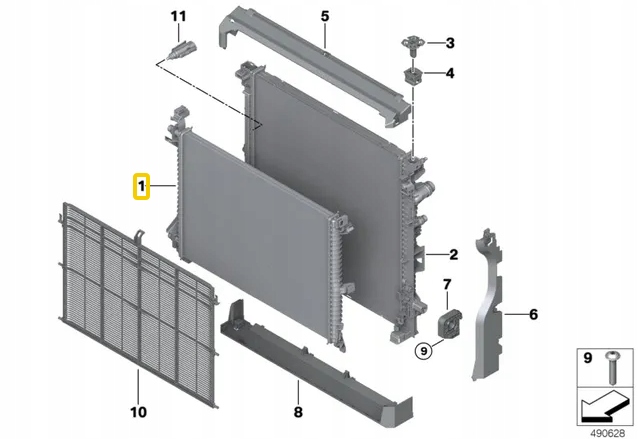 11
5
3
4
1
2
7
6
9
10
8
9
490628