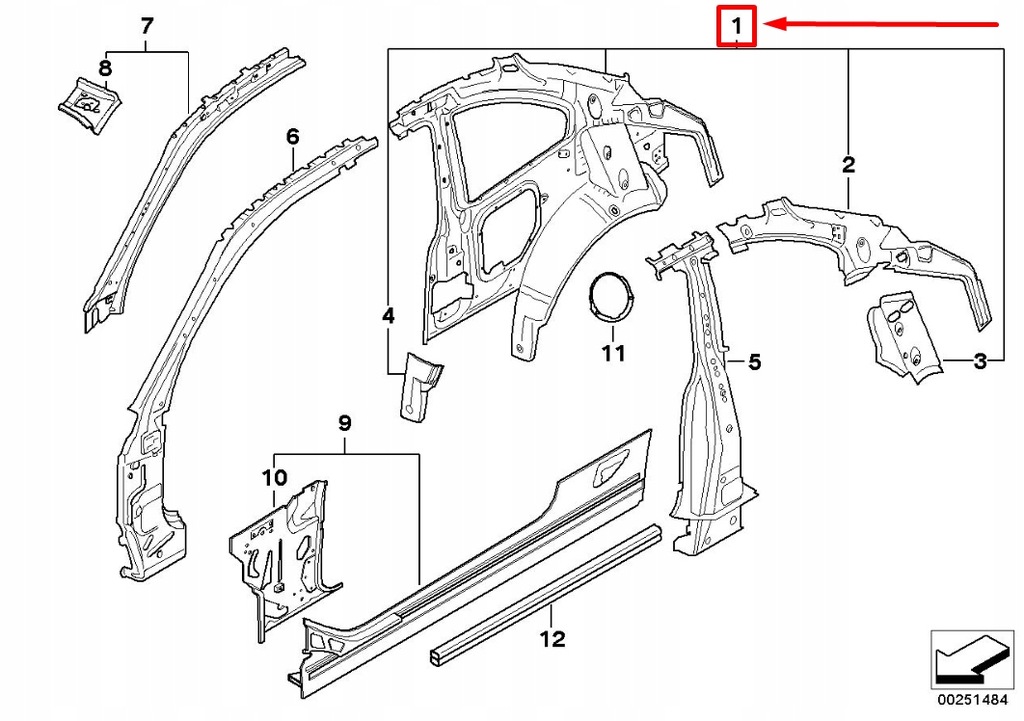 7
8
1
6
2
4
11
5
3
9
10
12
00251484