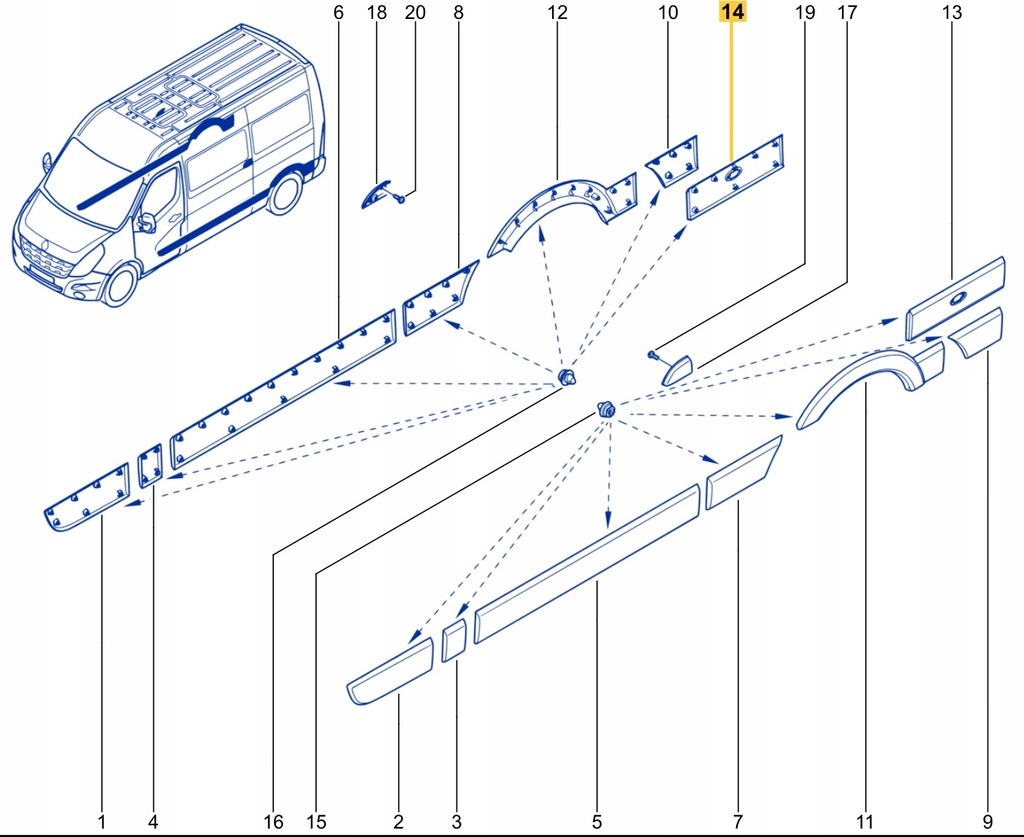 6 18 20 8 12 10 14 19 17 13

1 4 16 15 2 3 5 7 11 9