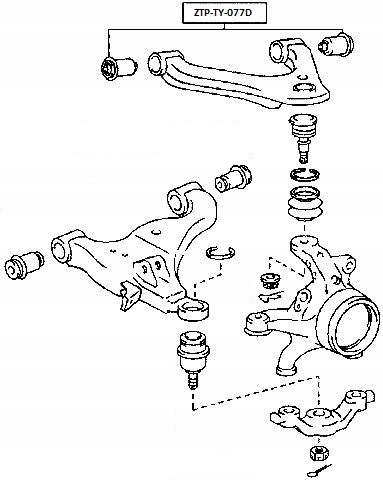 ZTP-TY-077D