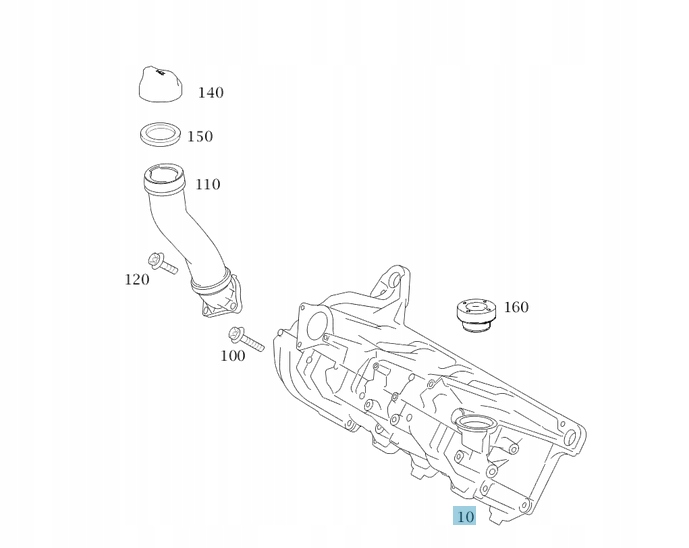 140
150
110
120
160
100
10