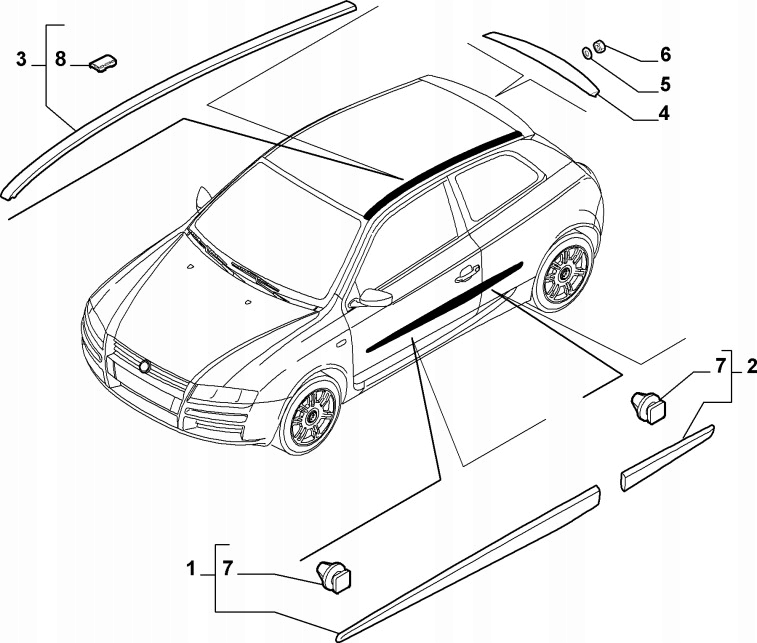 3
8
6
5
4
7
2
1
7