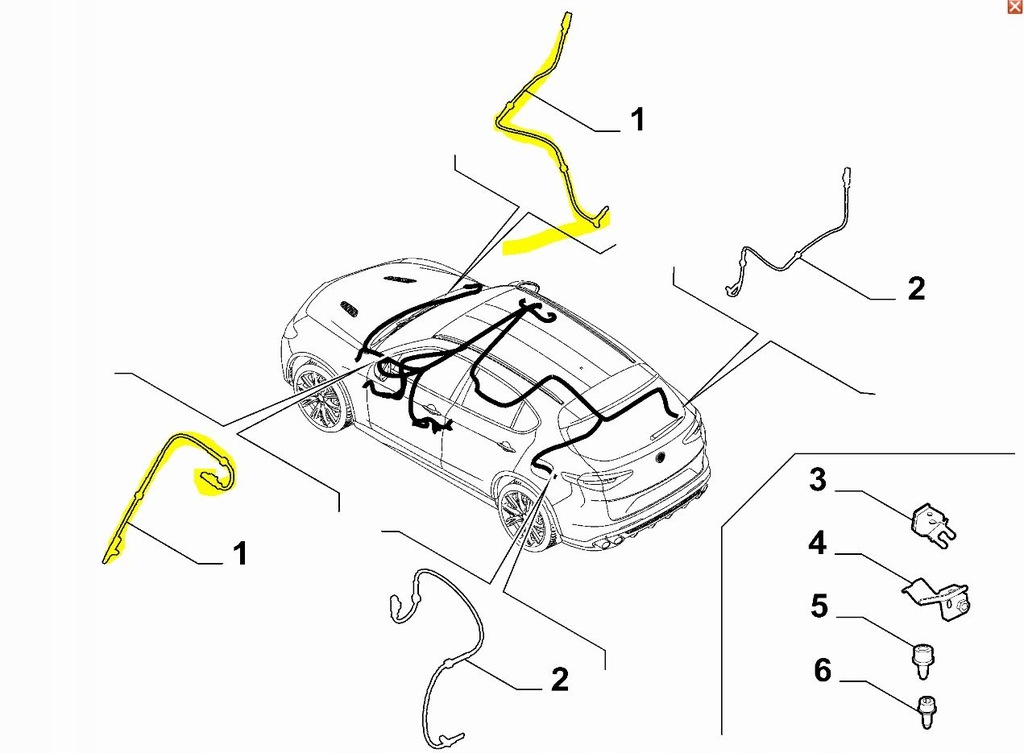 1

2

1

2

3

4

5

6