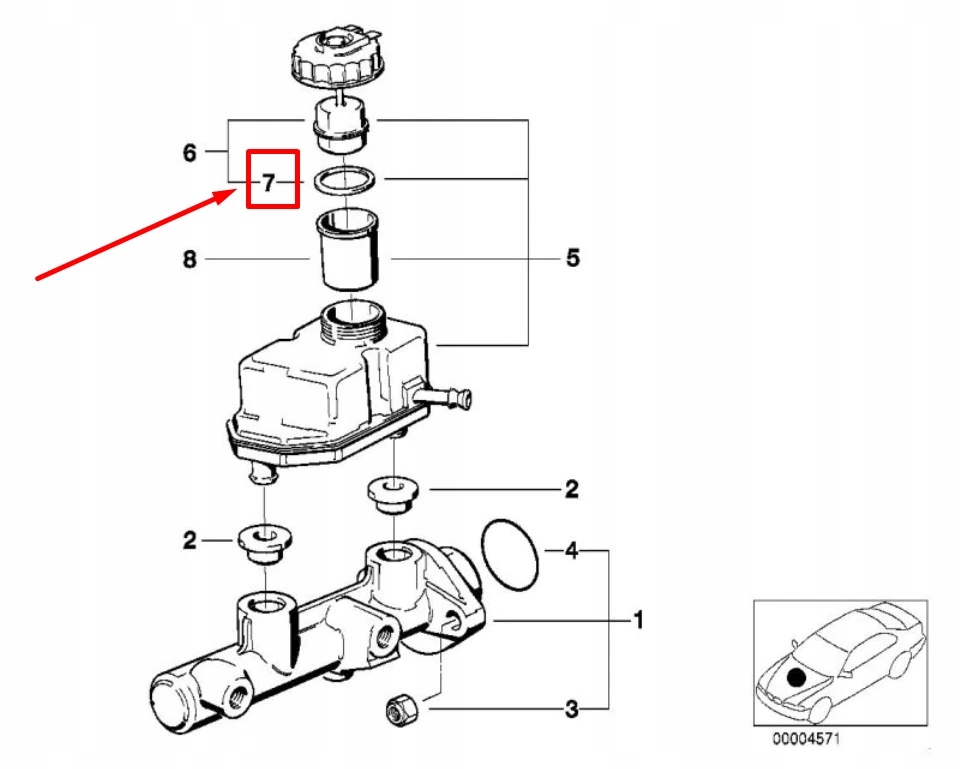 6
7
8
5
2
2
4
1
3
00004571