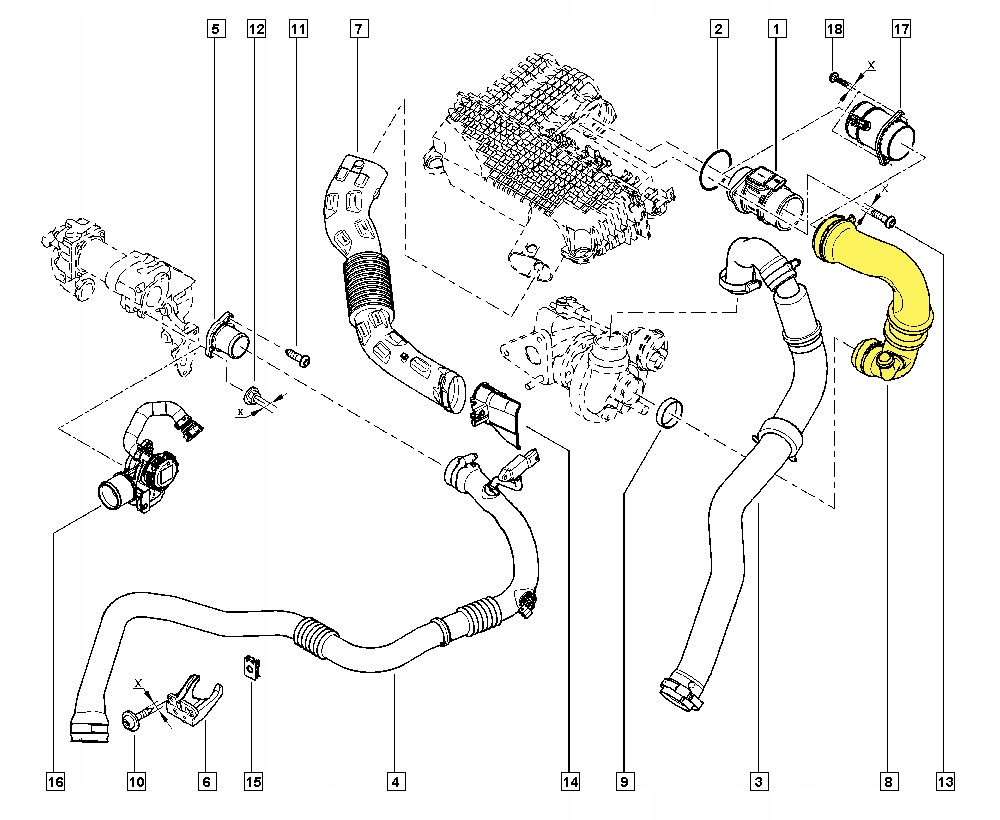 5
12
11
7
2
1
18
17
X
X
X
X
16
10
6
15
4
14
9
3
8
13