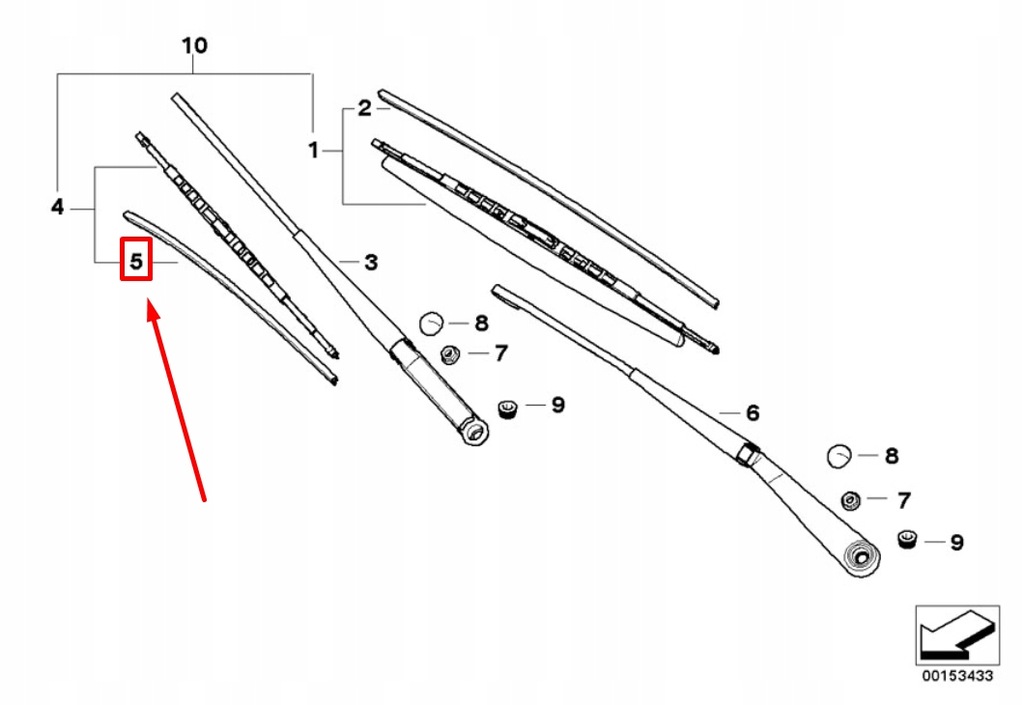 10

2

1

4

5

3

8

7

9

6

8

7

9

00153433