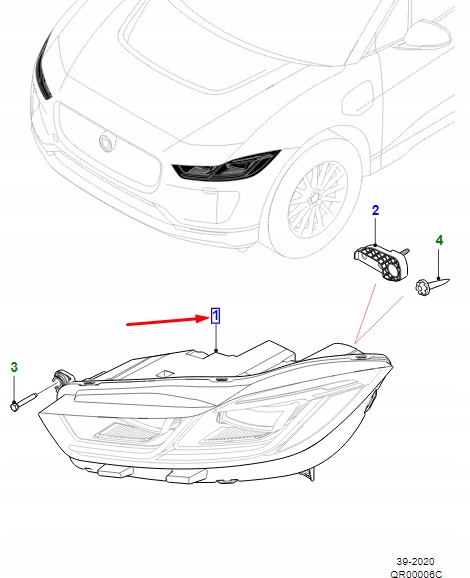 2
4
1
3
39-2020
QR00006C