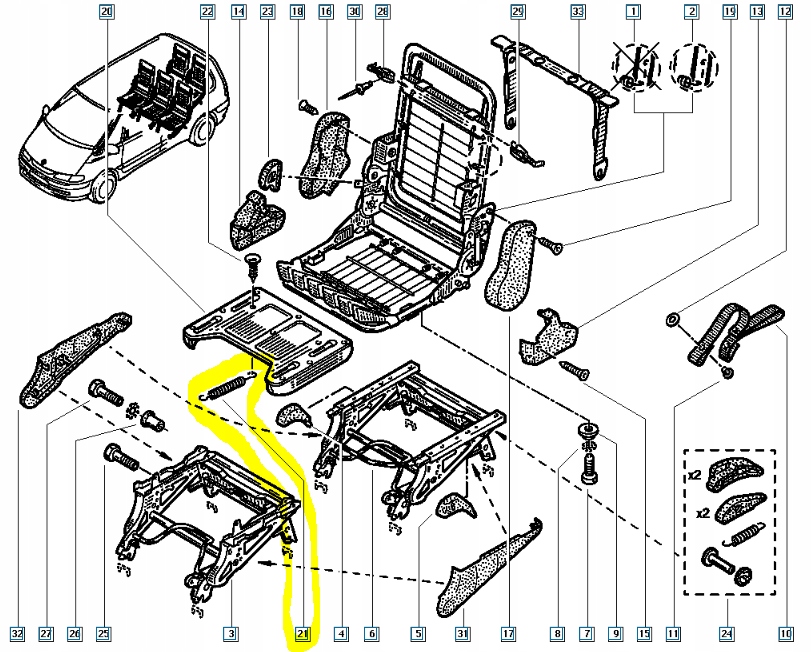 20
22
14
23
18
16
30
28
29
33
1
2
19
13
12
x2
x2
32
27
26
25
3
21
4
6
5
31
17
8
7
9
15
11
24
10